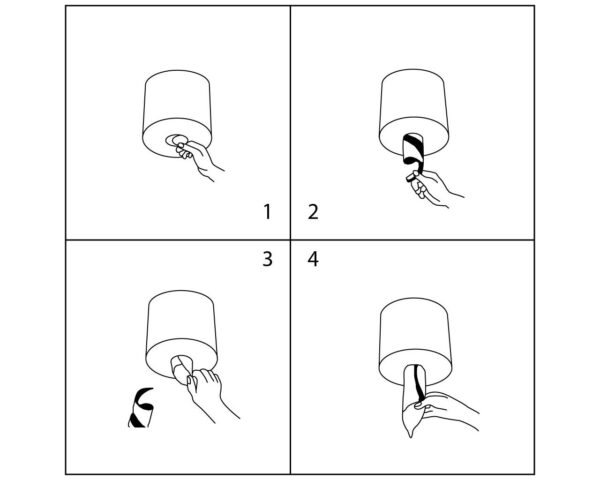 1
2
3
4